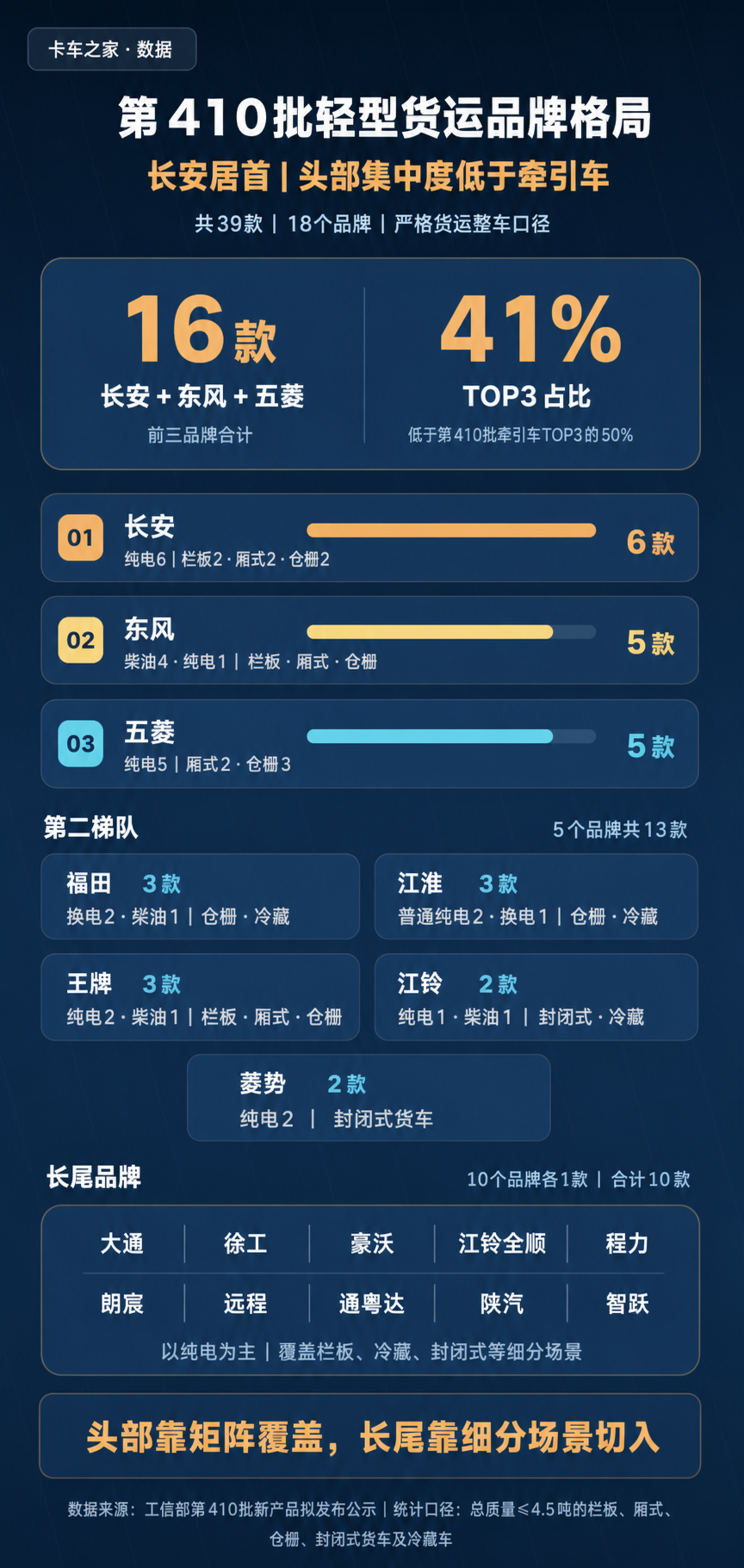 卡车之家 · 数据

第410批轻型货运品牌格局

长安居首 | 头部集中度低于牵引车

共39款 | 18个品牌 | 严格货运整车口径

16款
长安 + 东风 + 五菱
前三品牌合计

41%
TOP3 占比
低于第410批牵引车TOP3的50%

01 长安
纯电6 | 栏板2 · 厢式2 · 仓栅2
6款

02 东风
柴油4 · 纯电1 | 栏板 · 厢式 · 仓栅
5款

03 五菱
纯电5 | 厢式2 · 仓栅3
5款

第二梯队
5个品牌共13款

福田 3款
换电2 · 柴油1 | 仓栅 · 冷藏

江淮 3款
普通纯电2 · 换电1 | 仓栅 · 冷藏

王牌 3款
纯电2 · 柴油1 | 栏板 · 厢式 · 仓栅

江铃 2款
纯电1 · 柴油1 | 封闭式 · 冷藏

菱势 2款
纯电2 | 封闭式货车

长尾品牌
10个品牌各1款 | 合计10款

| 大通 | 徐工 | 豪沃 | 江铃全顺 | 程力 |
|---|---|---|---|---|
| 朗宸 | 远程 | 通粤达 | 陕汽 | 智跃 |

以纯电为主 | 覆盖栏板、冷藏、封闭式等细分场景

头部靠矩阵覆盖，长尾靠细分场景切入

数据来源：工信部第410批新产品拟发布公示 | 统计口径：总质量≤4.5吨的栏板、厢式、仓栅、封闭式货车及冷藏车