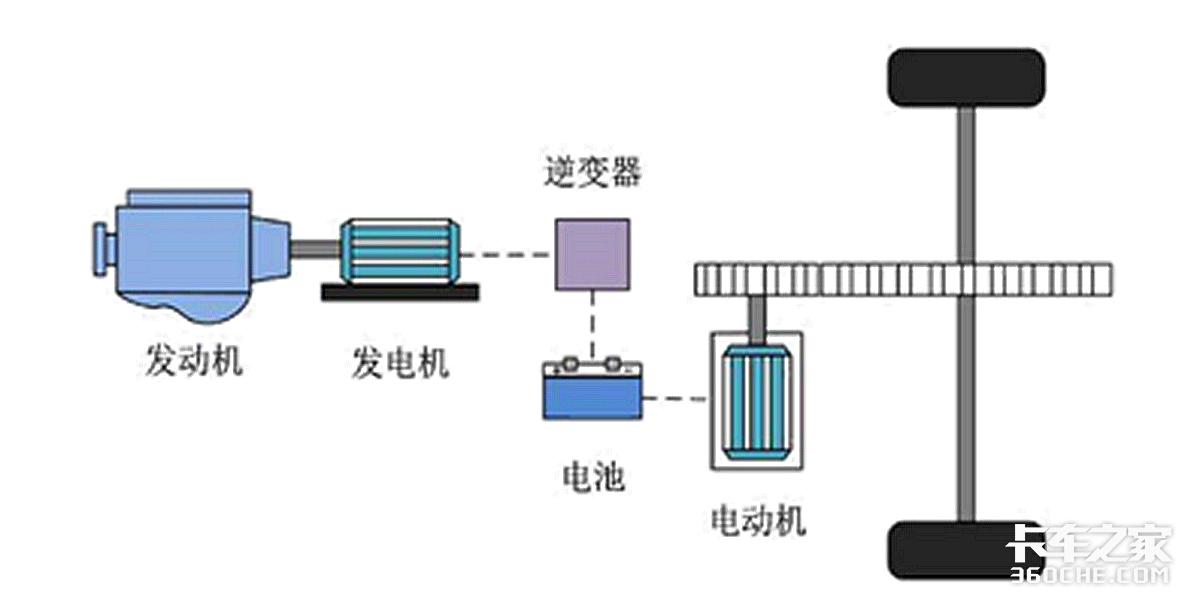 逆变器
发动机
发电机
电池
电动机
卡车之家
360CHE.COM