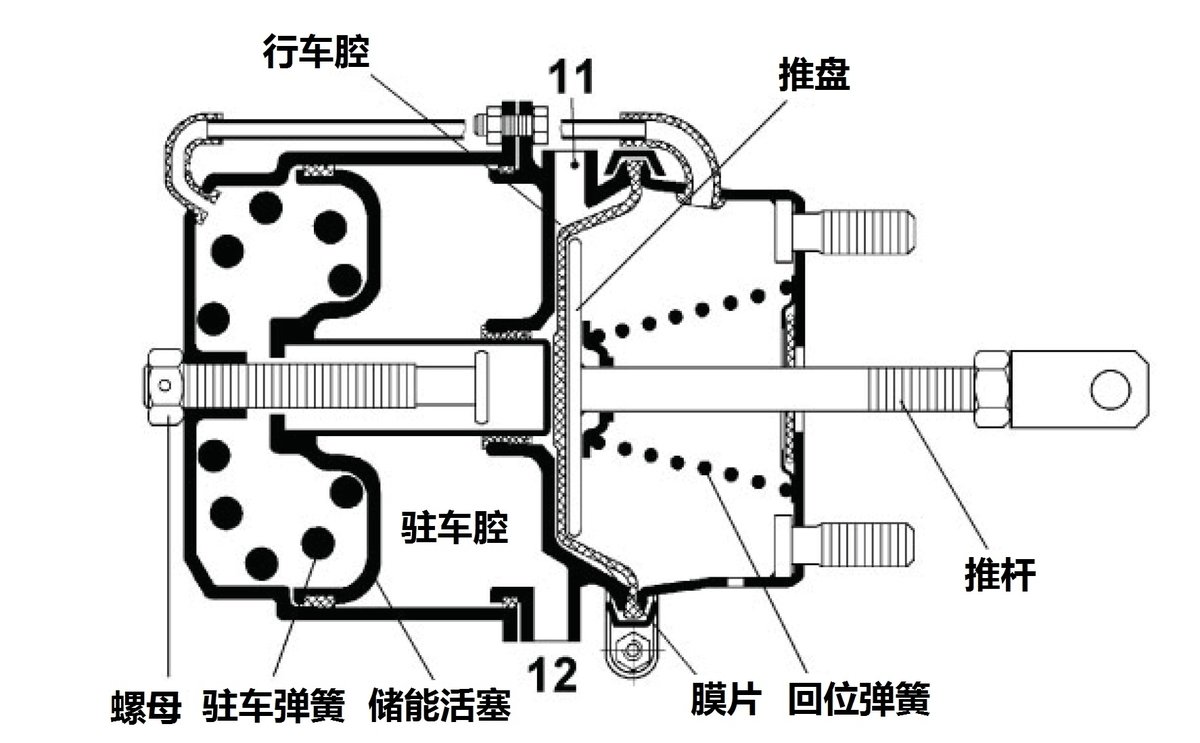 行车腔
11
推盘
驻车腔
推杆
12
螺母 驻车弹簧 储能活塞
膜片 回位弹簧