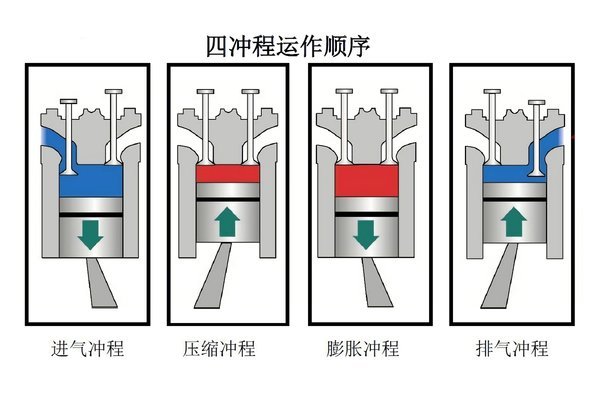 四冲程运作顺序

进气冲程

压缩冲程

膨胀冲程

排气冲程