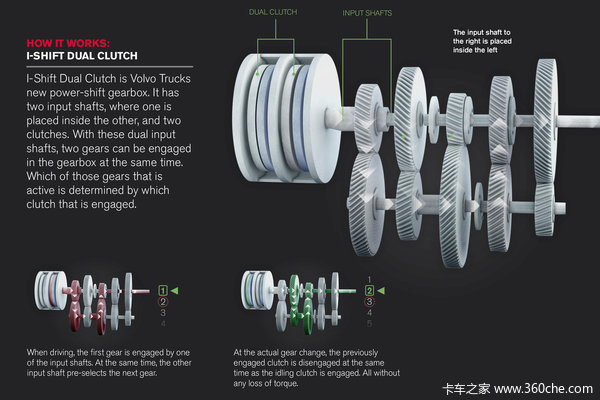 HOW IT WORKS:
I-SHIFT DUAL CLUTCH

I-Shift Dual Clutch is Volvo Trucks new power-shift gearbox. It has two input shafts, where one is placed inside the other, and two clutches. With these dual input shafts, two gears can be engaged in the gearbox at the same time. Which of those gears that is active is determined by which clutch that is engaged.

DUAL CLUTCH

INPUT SHAFTS

The input shaft to the right is placed inside the left

1
2
3
4

When driving, the first gear is engaged by one of the input shafts. At the same time, the other input shaft pre-selects the next gear.

1
2
3
4
5

At the actual gear change, the previously engaged clutch is disengaged at the same time as the idling clutch is engaged. All without any loss of torque.

卡车之家 www.360che.com