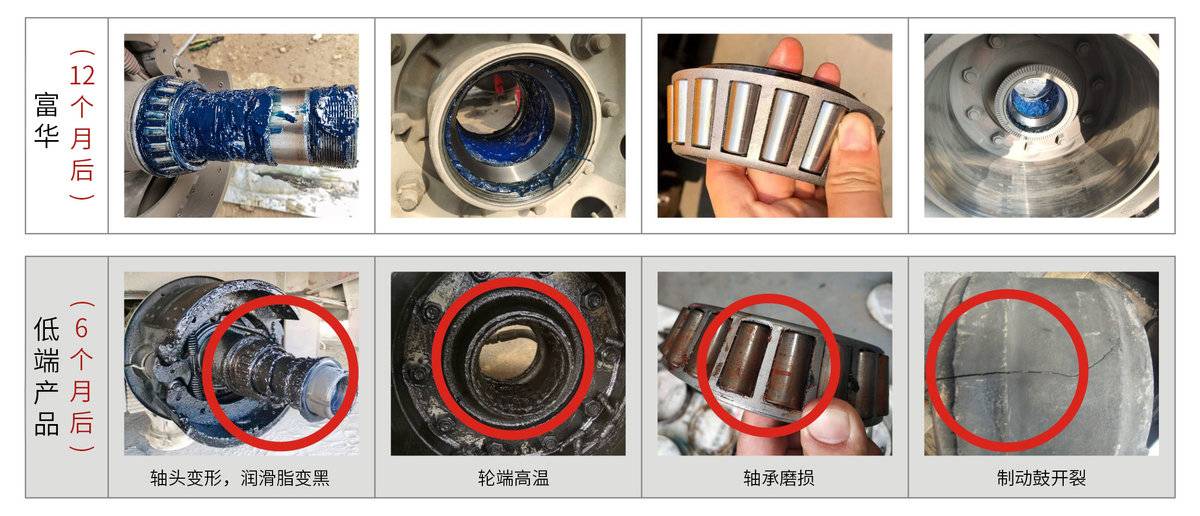 富华（12个月后）

低端产品（6个月后）

轴头变形，润滑脂变黑

轮端高温

轴承磨损

制动鼓开裂