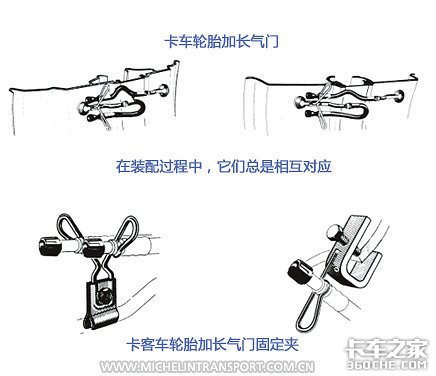 卡车轮胎加长气门

在装配过程中，它们总是相互对应

卡客车轮胎加长气门固定夹

WWW.MICHELINTRANSPORT.COM.CN

卡车之家
360CHE.COM