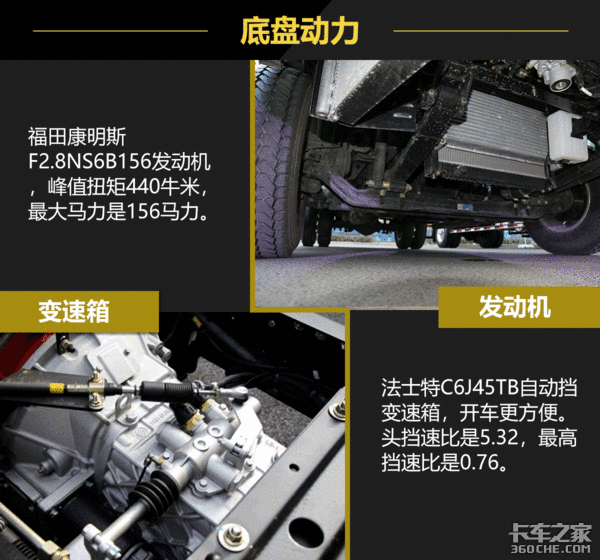 底盘动力

福田康明斯F2.8NS6B156发动机，峰值扭矩440牛米，最大马力是156马力。

变速箱

发动机

法士特C6J45TB自动挡变速箱，开车更方便。头挡速比是5.32，最高挡速比是0.76。

卡车之家
360CHE.COM