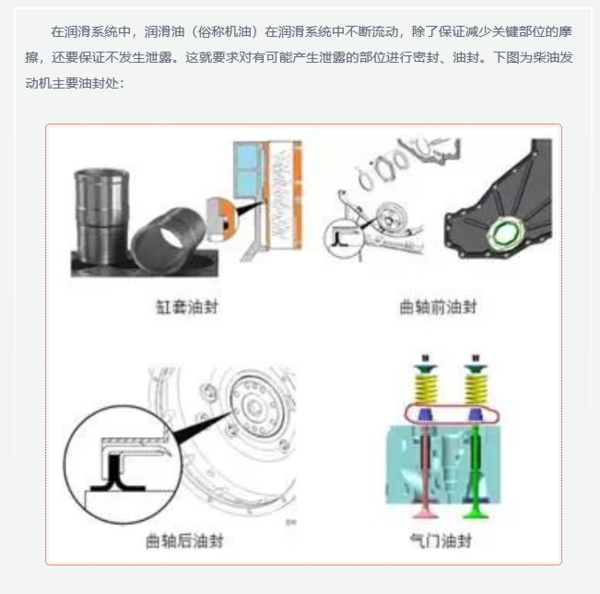 在润滑系统中，润滑油（俗称机油）在润滑系统中不断流动，除了保证减少关键部位的摩擦，还要保证不发生泄露。这就要求对有可能产生泄露的部位进行密封、油封。下图为柴油发动机主要油封处：

缸套油封

曲轴前油封

曲轴后油封

气门油封