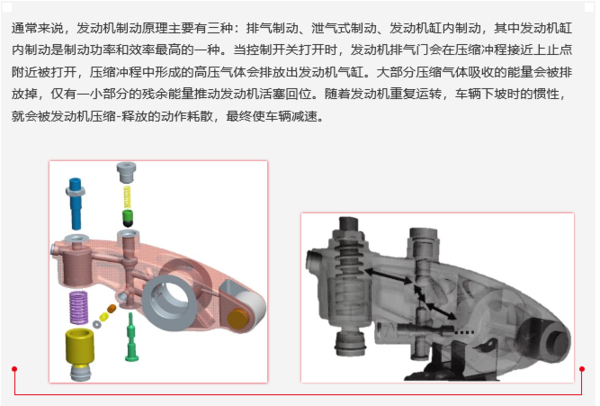 通常来说，发动机制动原理主要有三种：排气制动、泄气式制动、发动机缸内制动，其中发动机缸内制动是制动功率和效率最高的一种。当控制开关打开时，发动机排气门会在压缩冲程接近上止点附近被打开，压缩冲程中形成的高压气体会排放出发动机气缸。大部分压缩气体吸收的能量会被排放掉，仅有一小部分的残余能量推动发动机活塞回位。随着发动机重复运转，车辆下坡时的惯性，就会被发动机压缩-释放的动作耗散，最终使车辆减速。