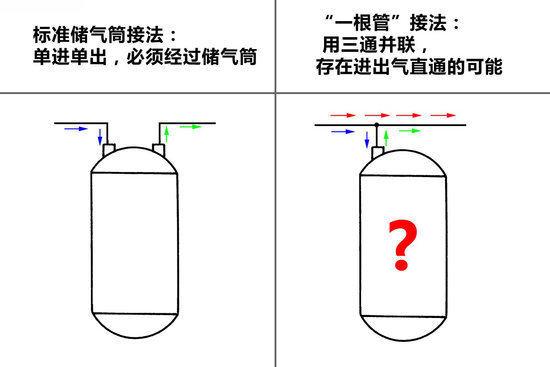 标准储气筒接法：
单进单出，必须经过储气筒

“一根管”接法：
用三通并联，
存在进出气直通的可能

?