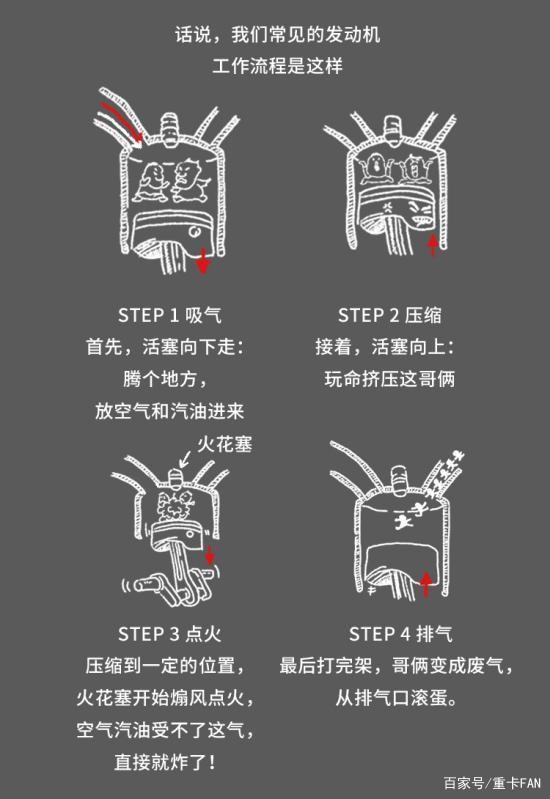 话说，我们常见的发动机
工作流程是这样

STEP 1 吸气
首先，活塞向下走：
腾个地方，
放空气和汽油进来

STEP 2 压缩
接着，活塞向上：
玩命挤压这哥俩

火花塞

STEP 3 点火
压缩到一定的位置，
火花塞开始煽风点火，
空气汽油受不了这气，
直接就炸了！

STEP 4 排气
最后打完架，哥俩变成废气，
从排气口滚蛋。

百家号/重卡FAN