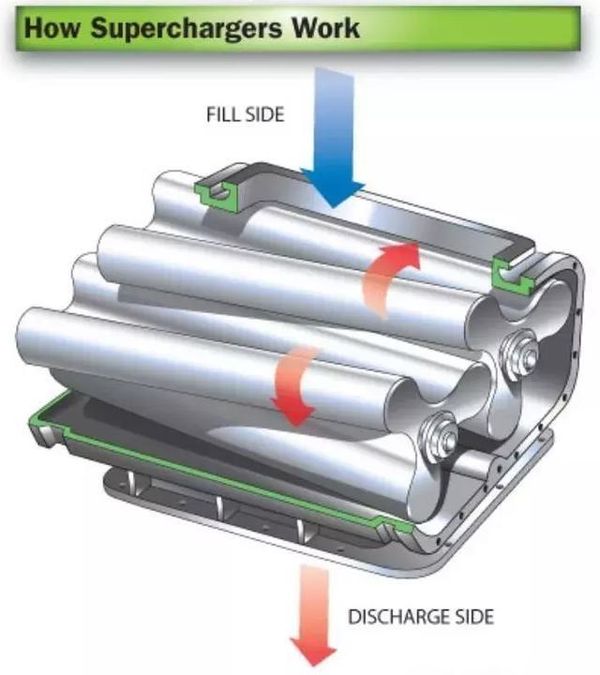 How Superchargers Work

FILL SIDE

DISCHARGE SIDE