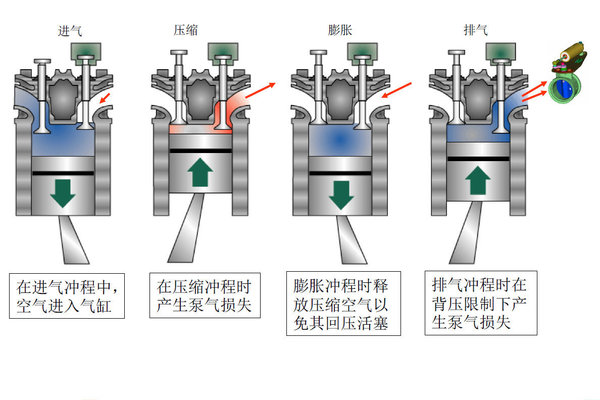 进气

压缩

膨胀

排气

在进气冲程中，空气进入气缸

在压缩冲程时产生泵气损失

膨胀冲程时释放压缩空气以免其回压活塞

排气冲程时在背压限制下产生泵气损失