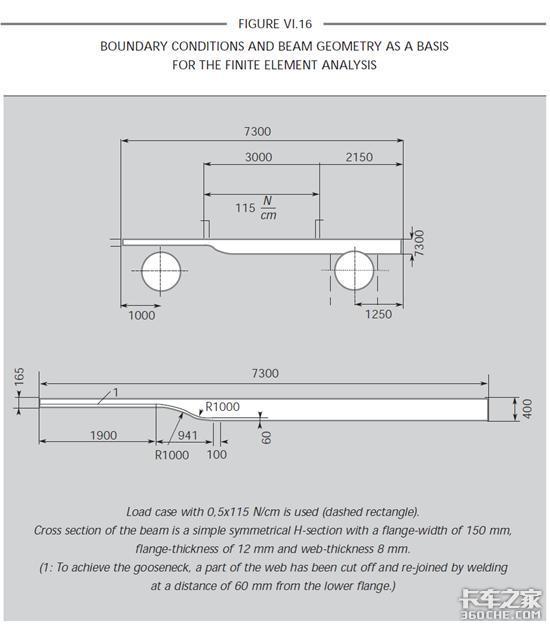 FIGURE VI.16

BOUNDARY CONDITIONS AND BEAM GEOMETRY AS A BASIS FOR THE FINITE ELEMENT ANALYSIS

7300
3000
2150
115 $\frac{N}{cm}$
7300
1000
1250

165
7300
1
R1000
400
1900
941
60
R1000
100

Load case with 0,5x115 N/cm is used (dashed rectangle).
Cross section of the beam is a simple symmetrical H-section with a flange-width of 150 mm, flange-thickness of 12 mm and web-thickness 8 mm.
(1: To achieve the gooseneck, a part of the web has been cut off and re-joined by welding at a distance of 60 mm from the lower flange.)

卡车之家
360CHE.COM