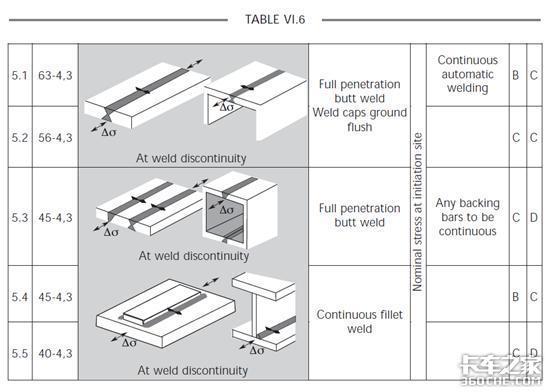 TABLE VI.6

| | | | | | | | |
|---|---|---|---|---|---|---|---|
| 5.1 | 63-4,3 | $\Delta\sigma$ $\Delta\sigma$ At weld discontinuity | Full penetration butt weld Weld caps ground flush | Nominal stress at initiation site | Continuous automatic welding | B | C |
| 5.2 | 56-4,3 | | | | | C | C |
| 5.3 | 45-4,3 | $\Delta\sigma$ $\Delta\sigma$ At weld discontinuity | Full penetration butt weld | | Any backing bars to be continuous | C | D |
| 5.4 | 45-4,3 | $\Delta\sigma$ $\Delta\sigma$ At weld discontinuity | Continuous fillet weld | | | B | C |
| 5.5 | 40-4,3 | | | | | C | D |

卡车之家
360CHE.COM