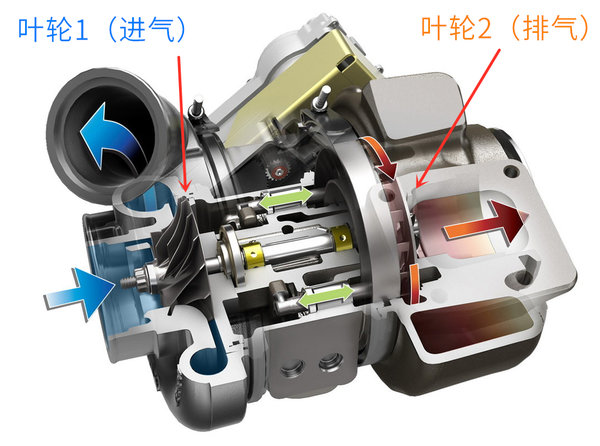 叶轮1（进气）

叶轮2（排气）