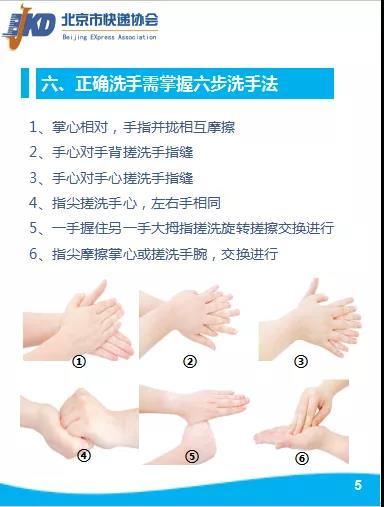 BJKD 北京市快递协会
Beijing EXpress Association

六、正确洗手需掌握六步洗手法

1、掌心相对，手指并拢相互摩擦
2、手心对手背搓洗手指缝
3、手心对手心搓洗手指缝
4、指尖搓洗手心，左右手相同
5、一手握住另一手大拇指搓洗旋转搓擦交换进行
6、指尖摩擦掌心或搓洗手腕，交换进行

①
②
③
④
⑤
⑥

5