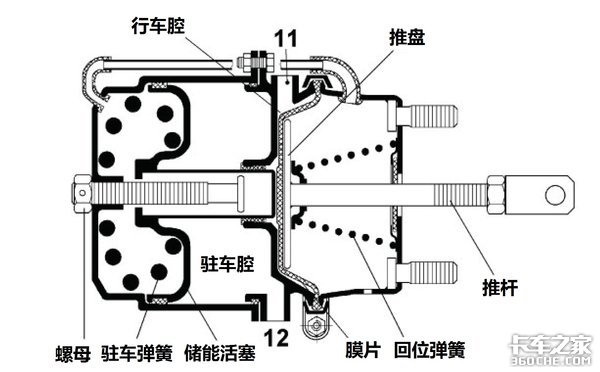 行车腔
11
推盘
驻车腔
推杆
12
螺母
驻车弹簧
储能活塞
膜片
回位弹簧
卡车之家
360CHE.COM