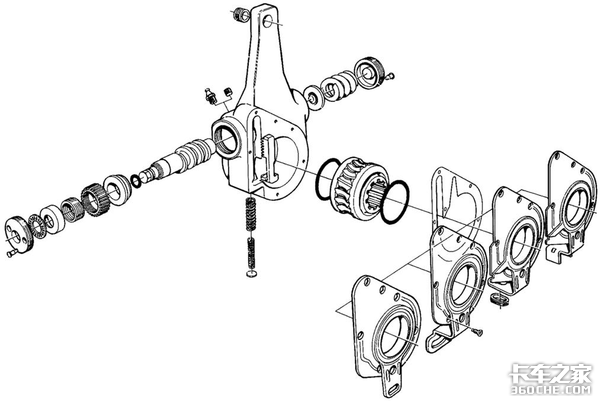 卡车之家
360CHE.COM