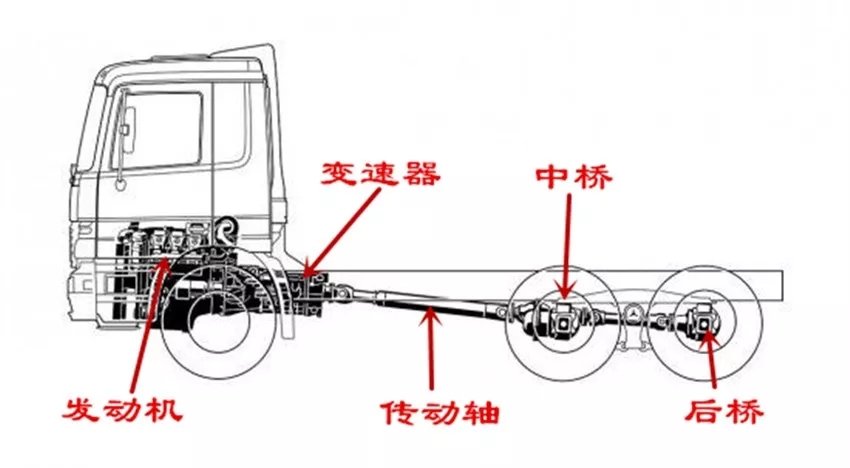 变速器
中桥
发动机
传动轴
后桥