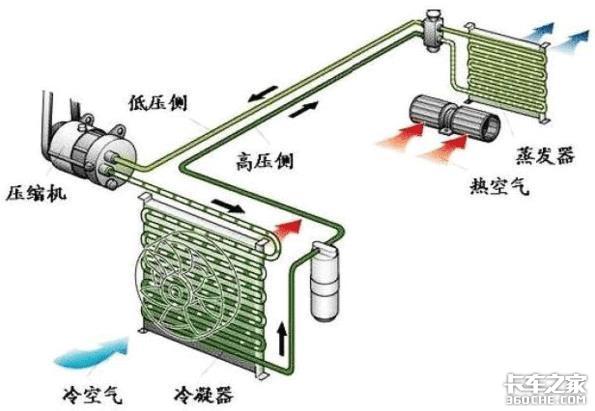 低压侧

高压侧

压缩机

蒸发器

热空气

冷空气

冷凝器

卡车之家
360CHE.COM