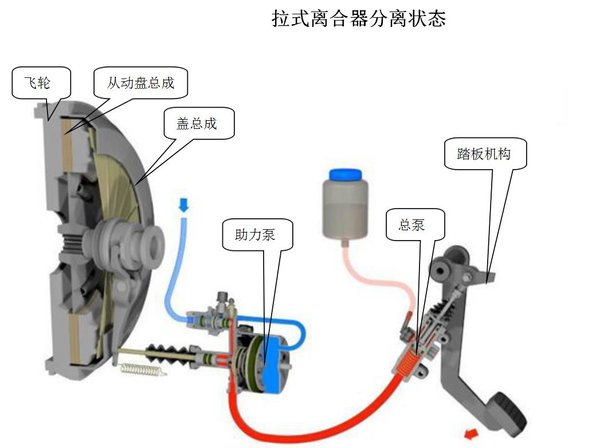 拉式离合器分离状态

飞轮

从动盘总成

盖总成

踏板机构

助力泵

总泵