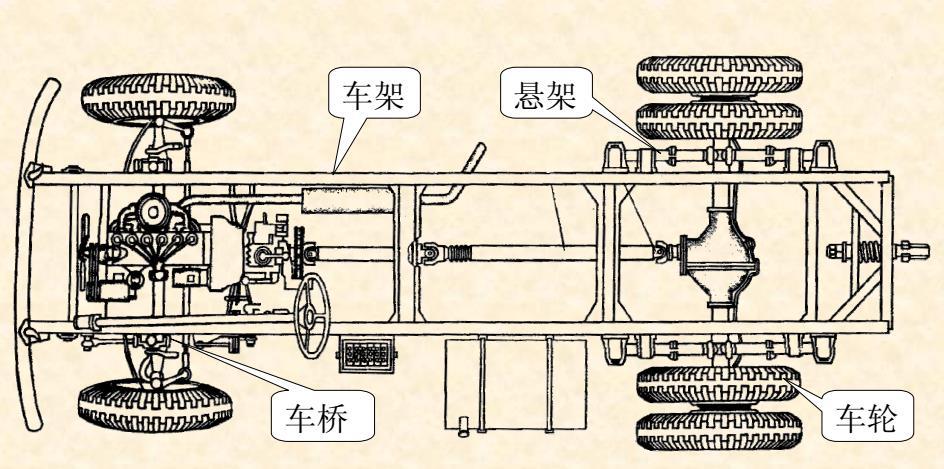 车架
悬架
车桥
车轮