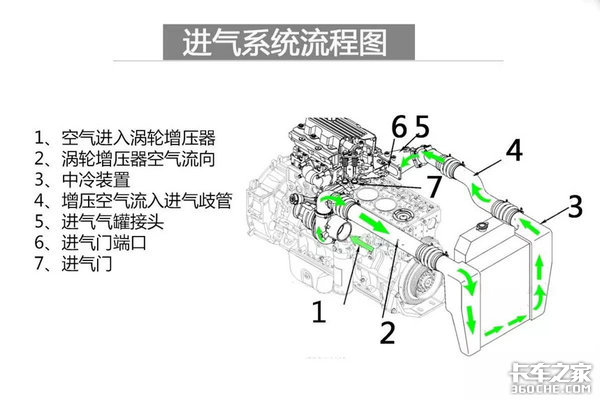 进气系统流程图

1、空气进入涡轮增压器
2、涡轮增压器空气流向
3、中冷装置
4、增压空气流入进气歧管
5、进气气罐接头
6、进气门端口
7、进气门

6 5
4
7
3
1
2

卡车之家
360CHE.COM