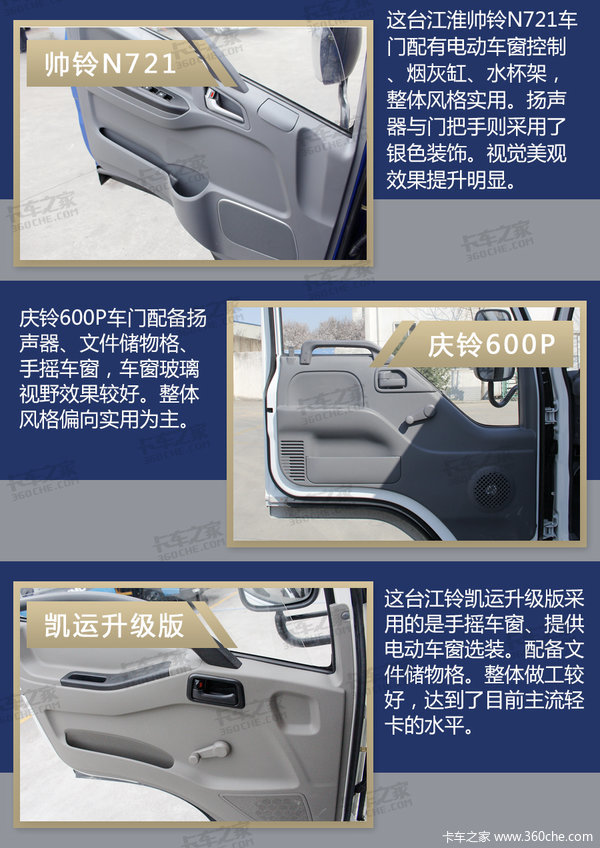 帅铃N721

这台江淮帅铃N721车门配有电动车窗控制、烟灰缸、水杯架，整体风格实用。扬声器与门把手则采用了银色装饰。视觉美观效果提升明显。

庆铃600P车门配备扬声器、文件储物格、手摇车窗，车窗玻璃视野效果较好。整体风格偏向实用为主。

庆铃600P

凯运升级版

这台江铃凯运升级版采用的是手摇车窗、提供电动车窗选装。配备文件储物格。整体做工较好，达到了目前主流轻卡的水平。

卡车之家 www.360che.com