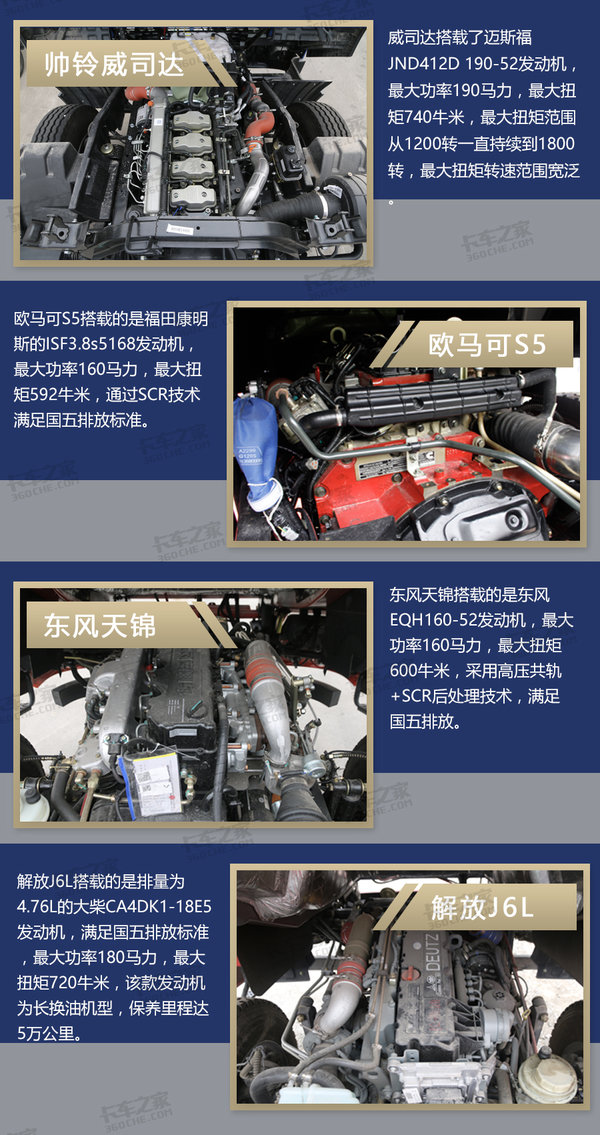 帅铃威司达

威司达搭载了迈斯福JND412D 190-52发动机，最大功率190马力，最大扭矩740牛米，最大扭矩范围从1200转一直持续到1800转，最大扭矩转速范围宽泛。

卡车之家 360CHE.COM

欧马可S5搭载的是福田康明斯的ISF3.8s5168发动机，最大功率160马力，最大扭矩592牛米，通过SCR技术满足国五排放标准。

欧马可S5

卡车之家 360CHE.COM

东风天锦

东风天锦搭载的是东风EQH160-52发动机，最大功率160马力，最大扭矩600牛米，采用高压共轨+SCR后处理技术，满足国五排放。

卡车之家 360CHE.COM

解放J6L搭载的是排量为4.76L的大柴CA4DK1-18E5发动机，满足国五排放标准，最大功率180马力，最大扭矩720牛米，该款发动机为长换油机型，保养里程达5万公里。

解放J6L

DEUTZ

卡车之家 360CHE.COM