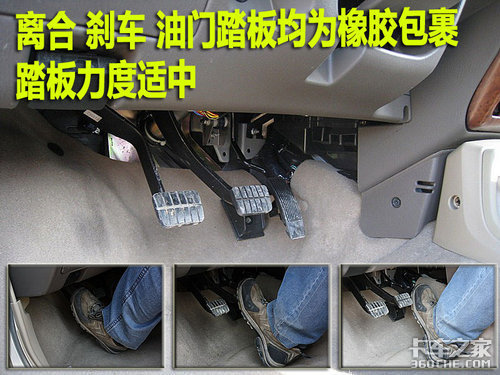 离合 刹车 油门踏板均为橡胶包裹
踏板力度适中

卡车之家
360CHE.COM