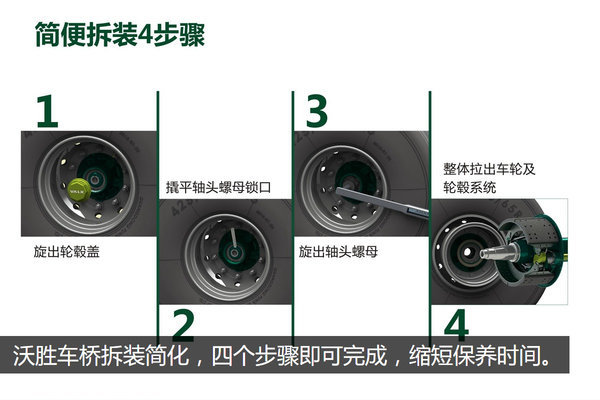 简便拆装4步骤

1

旋出轮毂盖

撬平轴头螺母锁口

2

3

旋出轴头螺母

整体拉出车轮及轮毂系统

4

沃胜车桥拆装简化，四个步骤即可完成，缩短保养时间。