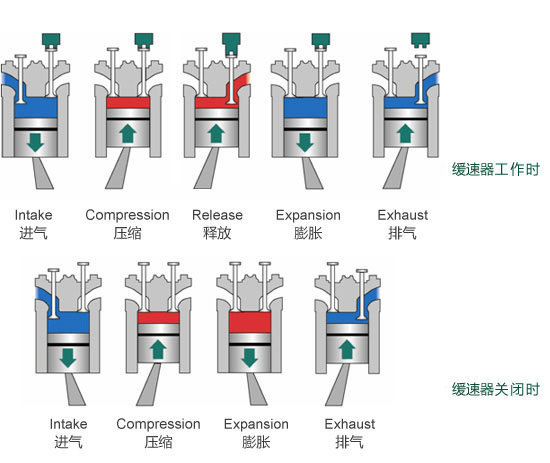 缓速器工作时

Intake
进气

Compression
压缩

Release
释放

Expansion
膨胀

Exhaust
排气

缓速器关闭时

Intake
进气

Compression
压缩

Expansion
膨胀

Exhaust
排气