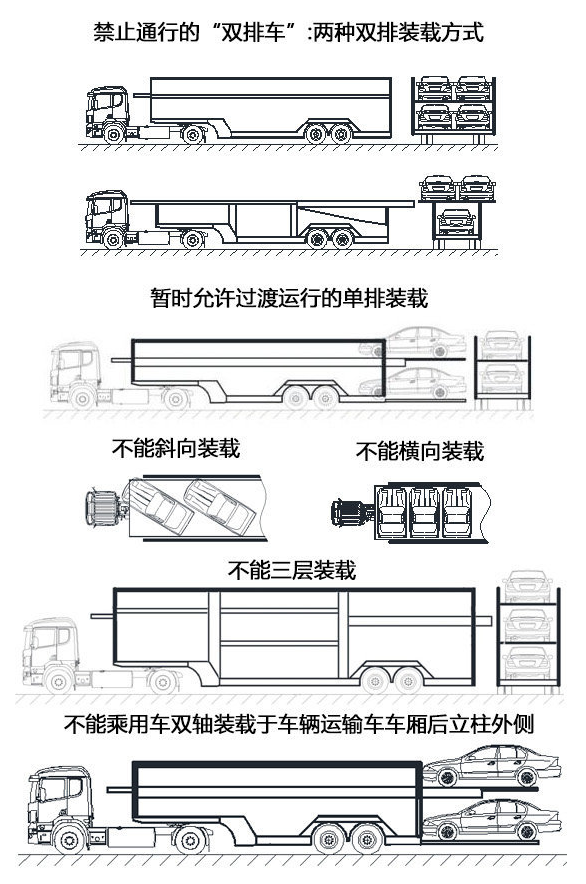 禁止通行的“双排车”:两种双排装载方式

暂时允许过渡运行的单排装载

不能斜向装载

不能横向装载

不能三层装载

不能乘用车双轴装载于车辆运输车车厢后立柱外侧