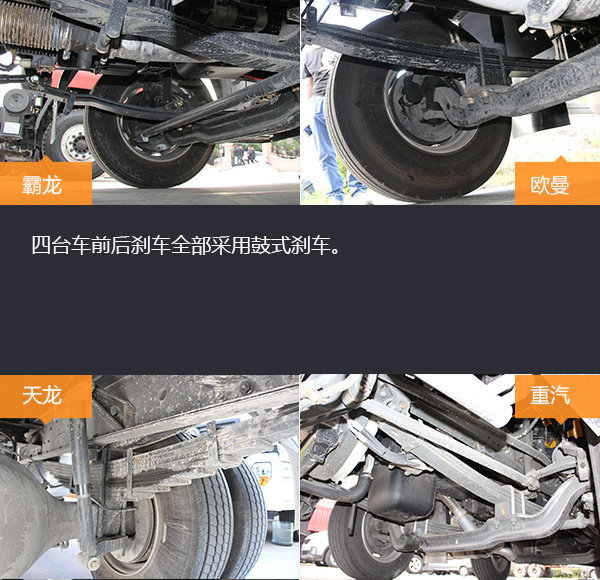 霸龙

欧曼

四台车前后刹车全部采用鼓式刹车。

天龙

重汽