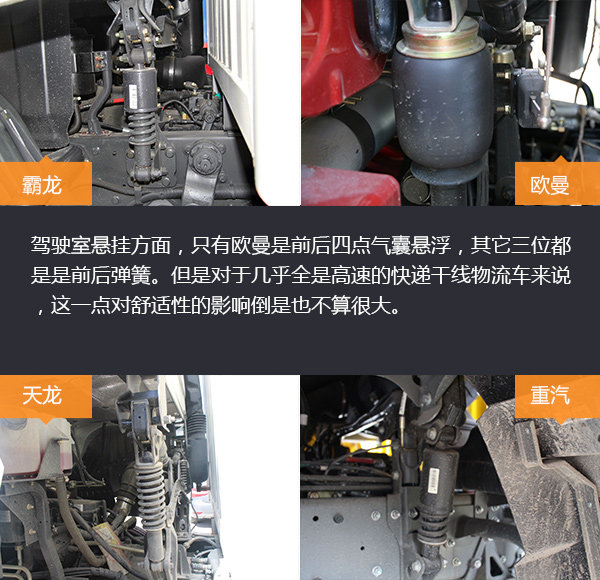 霸龙

欧曼

驾驶室悬挂方面，只有欧曼是前后四点气囊悬浮，其它三位都是是前后弹簧。但是对于几乎全是高速的快递干线物流车来说，这一点对舒适性的影响倒是也不算很大。

天龙

重汽