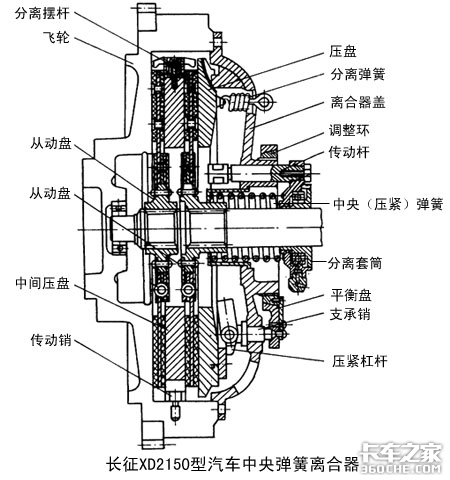 分离摆杆
飞轮
从动盘
从动盘
中间压盘
传动销
压盘
分离弹簧
离合器盖
调整环
传动杆
中央（压紧）弹簧
分离套筒
平衡盘
支承销
压紧杠杆
长征XD2150型汽车中央弹簧离合器
卡车之家
360CHE.COM