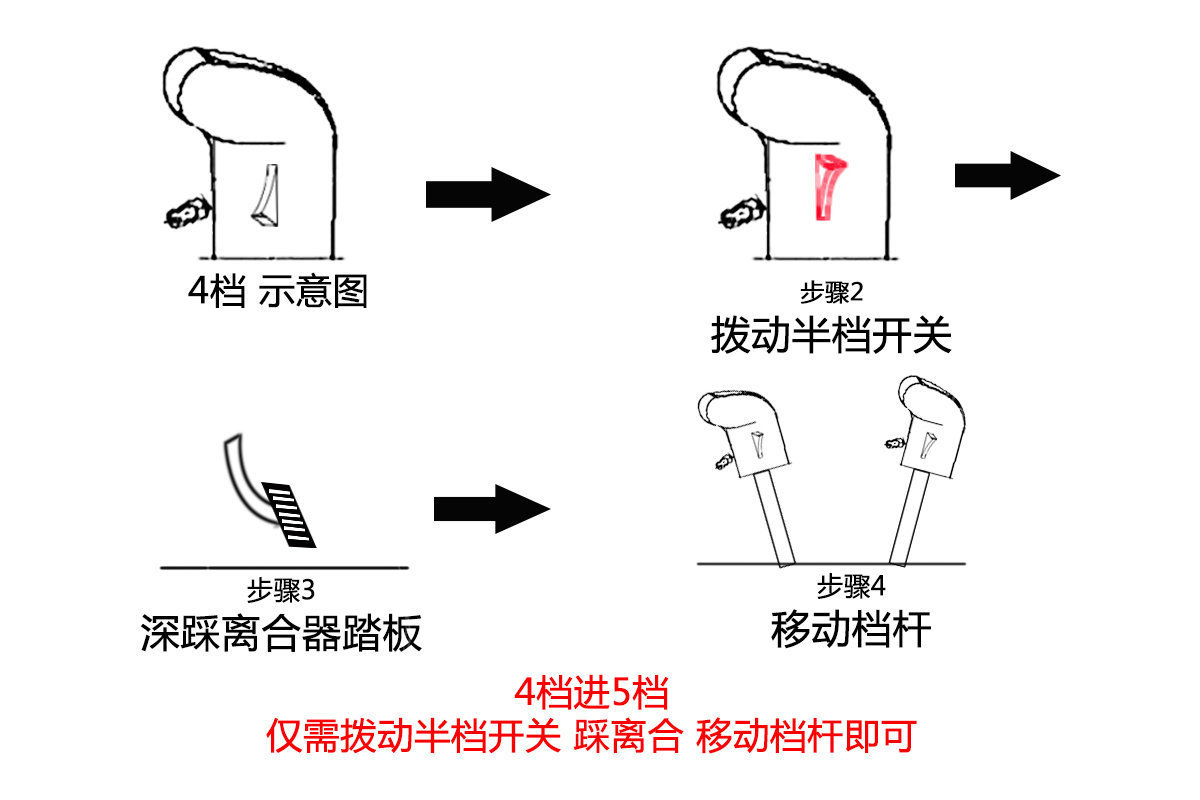 4档 示意图

步骤2
拨动半档开关

步骤3
深踩离合器踏板

步骤4
移动档杆

4档进5档
仅需拨动半档开关 踩离合 移动档杆即可