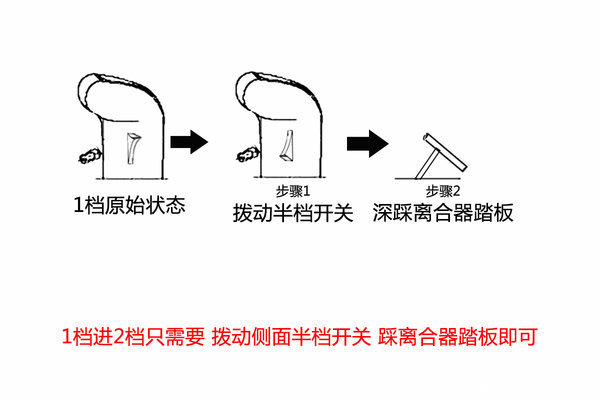 1档原始状态

步骤1
拨动半档开关

步骤2
深踩离合器踏板

1档进2档只需要 拨动侧面半档开关 踩离合器踏板即可