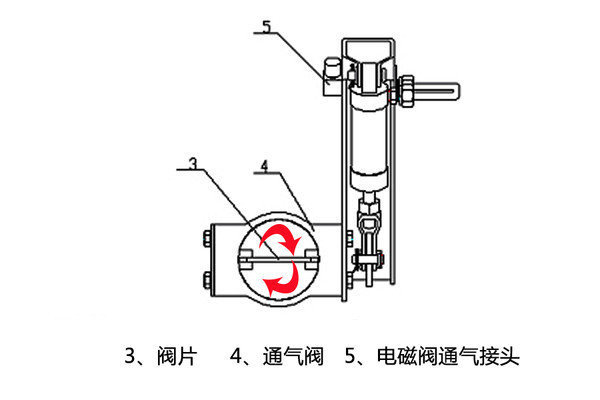 5

3

4

3、阀片　4、通气阀　5、电磁阀通气接头