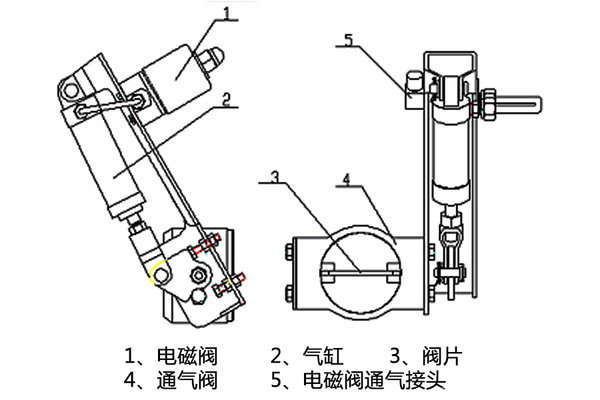 1
2
5
3
4

1、电磁阀　　2、气缸　　3、阀片
4、通气阀　　5、电磁阀通气接头