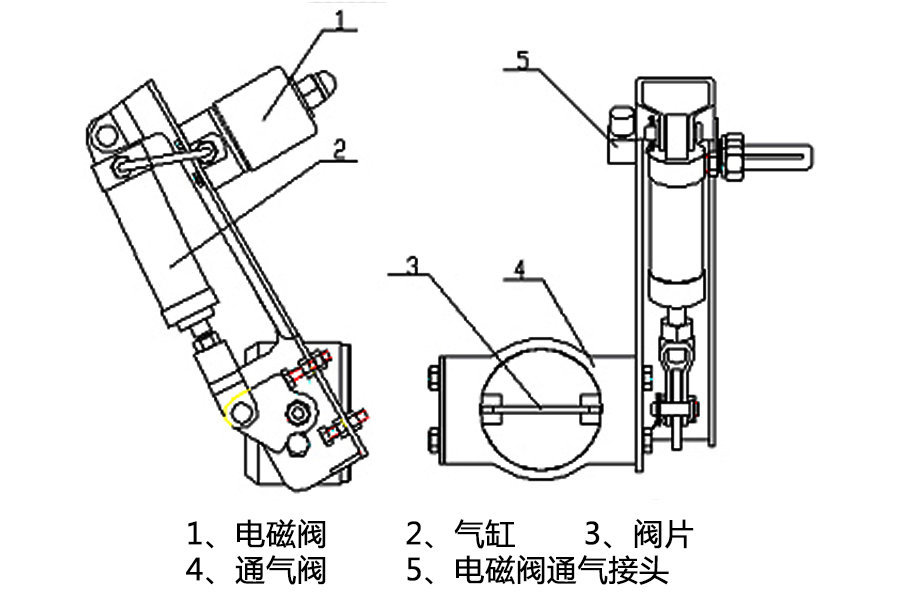 1
2
5
3
4

1、电磁阀　　2、气缸　　3、阀片
4、通气阀　　5、电磁阀通气接头