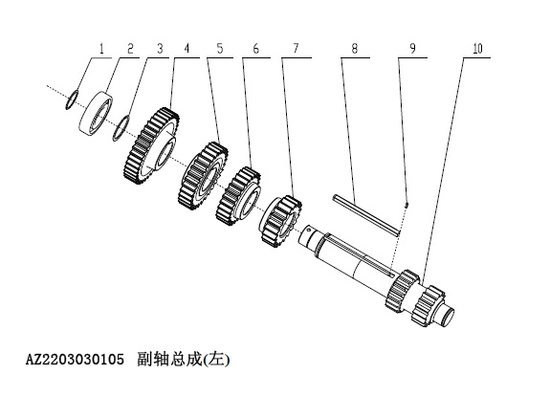 1 2 3 4 5 6 7 8 9 10

AZ2203030105 副轴总成(左)