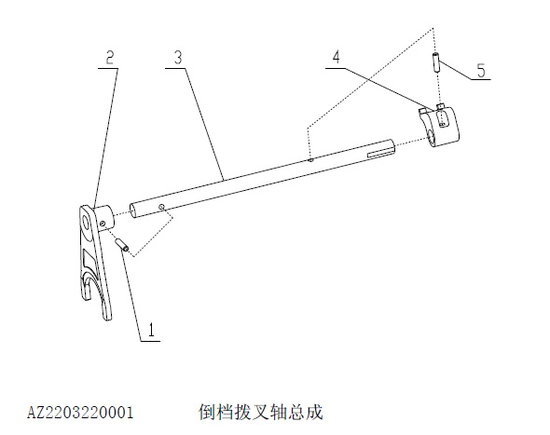 2
3
4
5
1

AZ2203220001 倒档拨叉轴总成