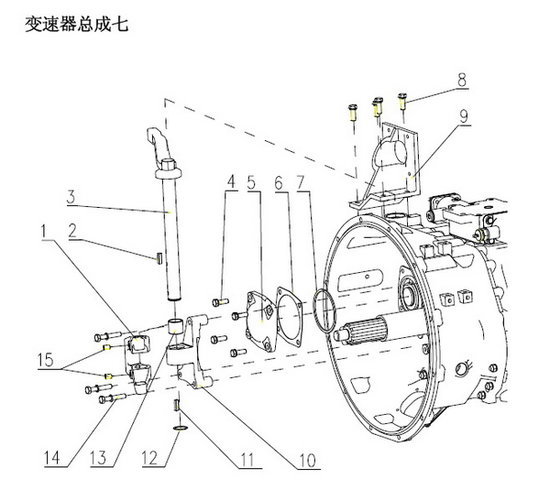 变速器总成七

8
9
3
4
5
6
7
1
2
15
14
13
12
11
10