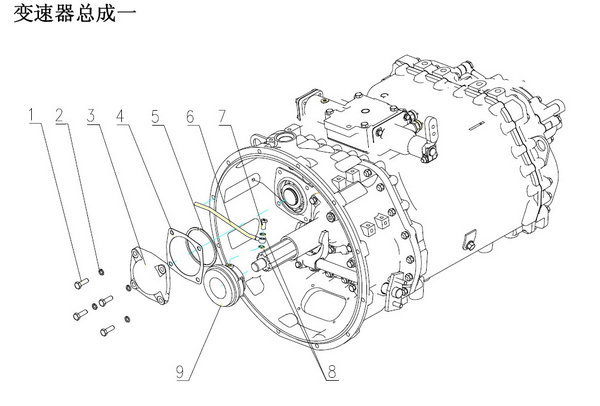 变速器总成一

1
2
3
4
5
6
7
9
8