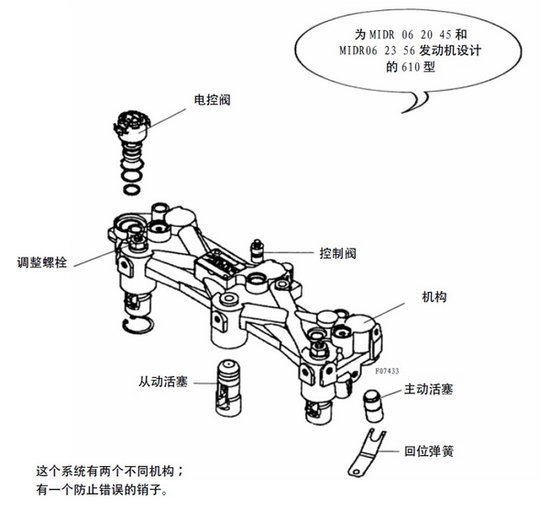 为 MIDR 06 20 45 和 MIDR06 23 56 发动机设计的 610 型

电控阀

调整螺栓

控制阀

机构

F07433

从动活塞

主动活塞

回位弹簧

这个系统有两个不同机构；
有一个防止错误的销子。