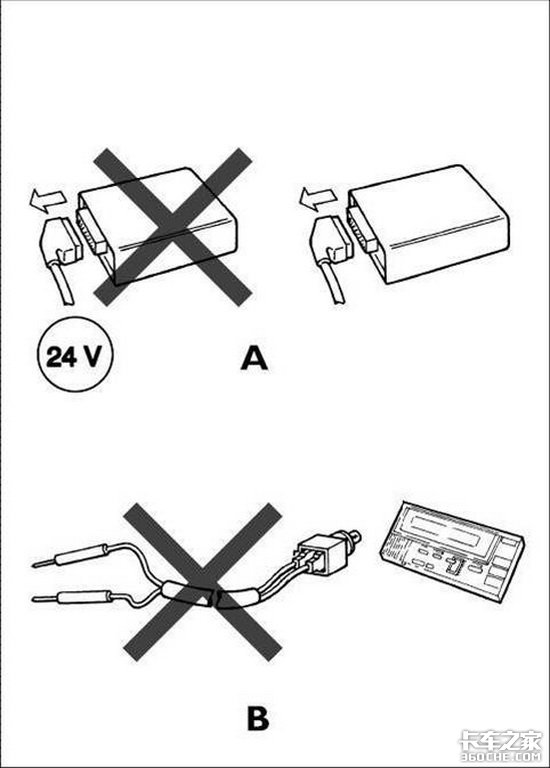 24 V

A

B

卡车之家
360CHE.COM