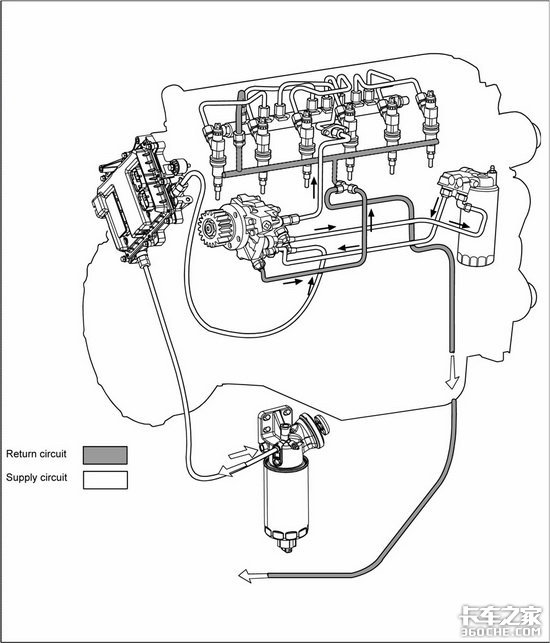 Return circuit
Supply circuit

卡车之家
360CHE.COM