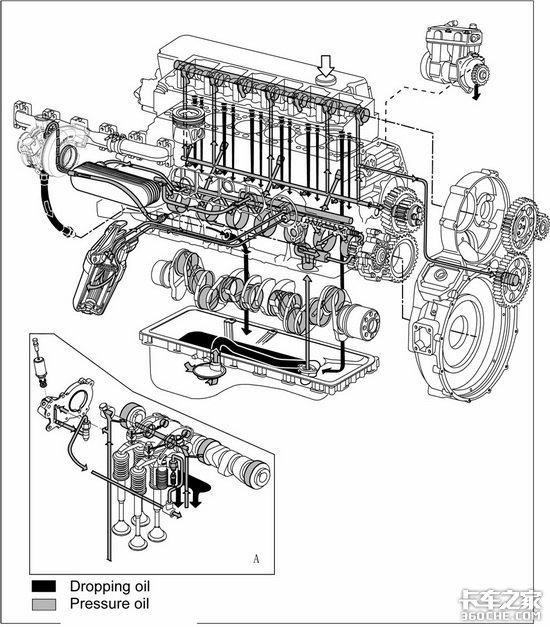 A

Dropping oil
Pressure oil

卡车之家
360CHE.COM