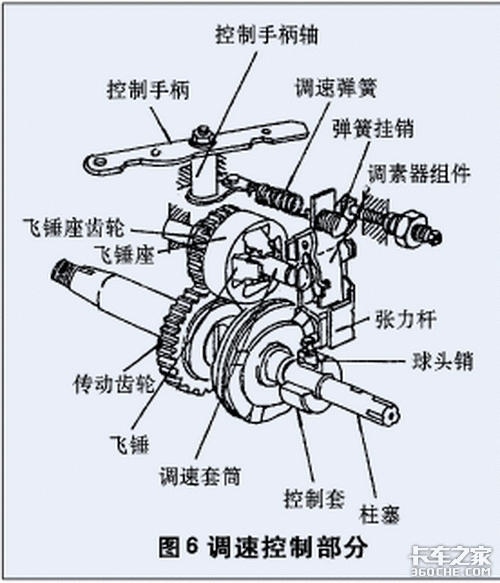 控制手柄轴
控制手柄
调速弹簧
弹簧挂销
调素器组件
飞锤座齿轮
飞锤座
张力杆
球头销
传动齿轮
飞锤
调速套筒
控制套
柱塞
图6 调速控制部分
卡车之家
360CHE.COM