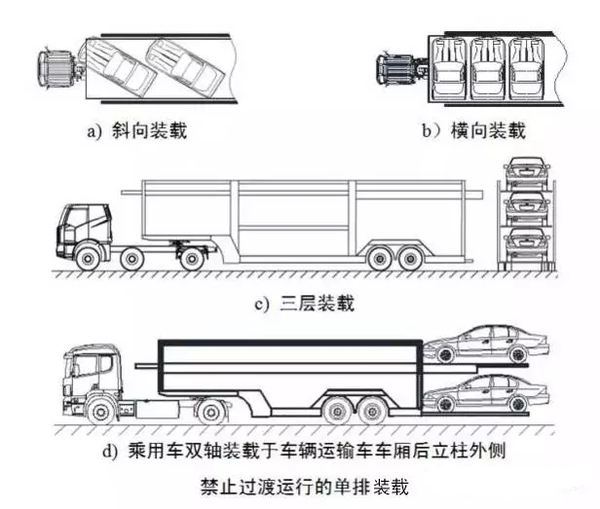 a) 斜向装载

b）横向装载

c) 三层装载

d) 乘用车双轴装载于车辆运输车车厢后立柱外侧

禁止过渡运行的单排装载