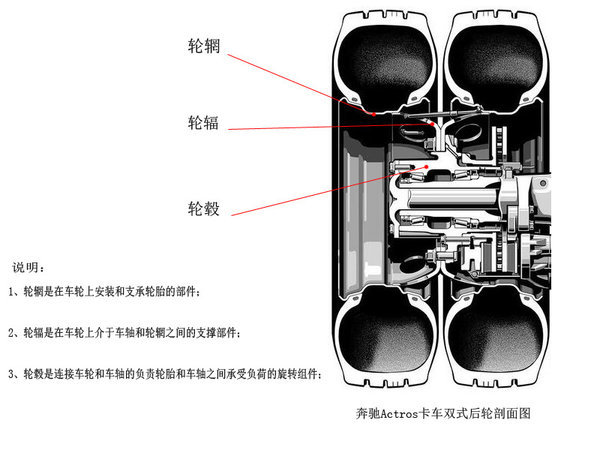 轮辋

轮辐

轮毂

说明：

1、轮辋是在车轮上安装和支承轮胎的部件；

2、轮辐是在车轮上介于车轴和轮辋之间的支撑部件；

3、轮毂是连接车轮和车轴的负责轮胎和车轴之间承受负荷的旋转组件；

奔驰Actros卡车双式后轮剖面图